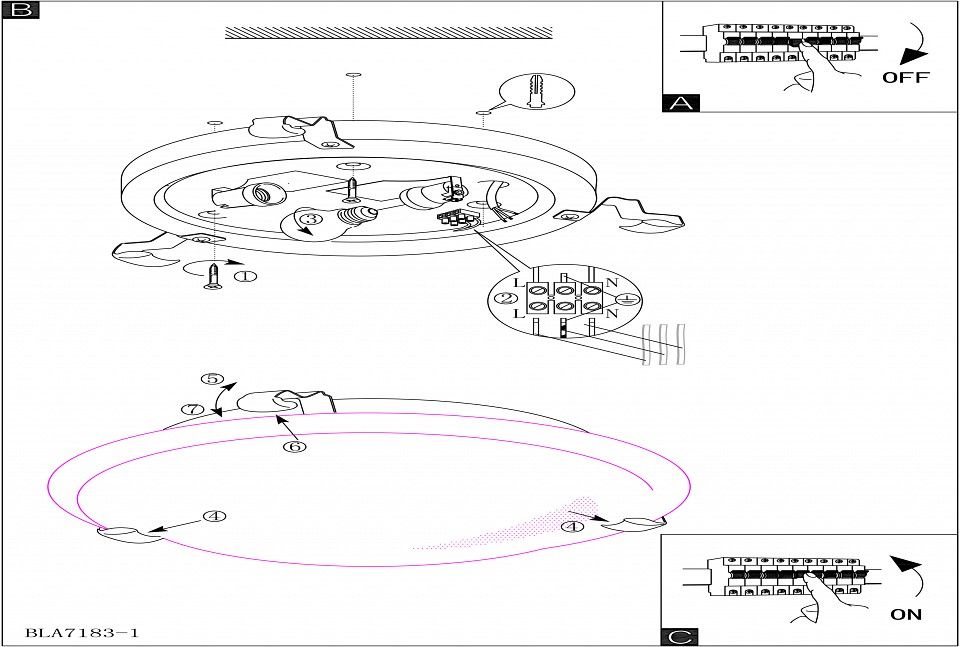 B

OFF

A

3

1

L N
2
L N

5
7
6

4
4

ON

C

BLA7183-1